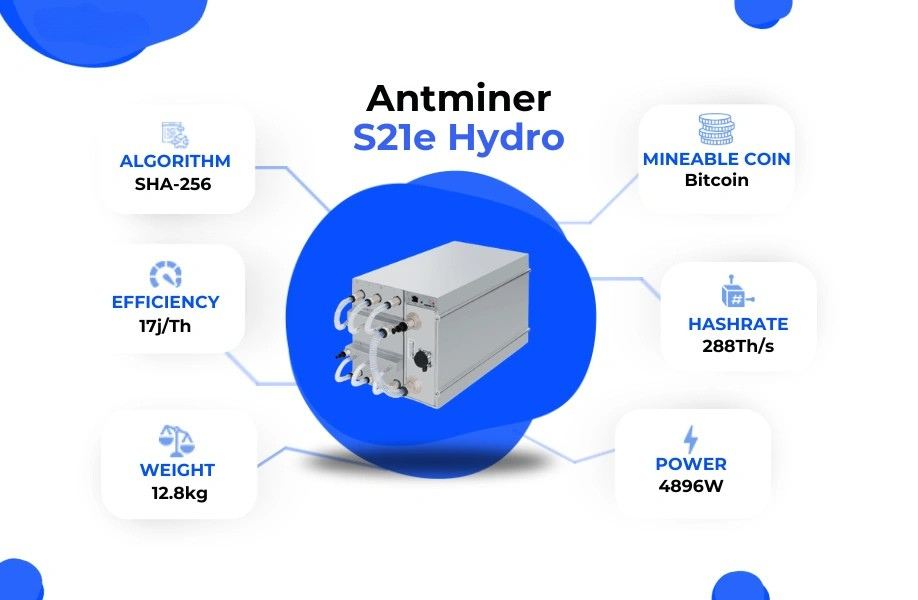 Antminer
S21e Hydro

ALGORITHM
SHA-256

EFFICIENCY
17j/Th

WEIGHT
12.8kg

MINEABLE COIN
Bitcoin

HASHRATE
288Th/s

POWER
4896W